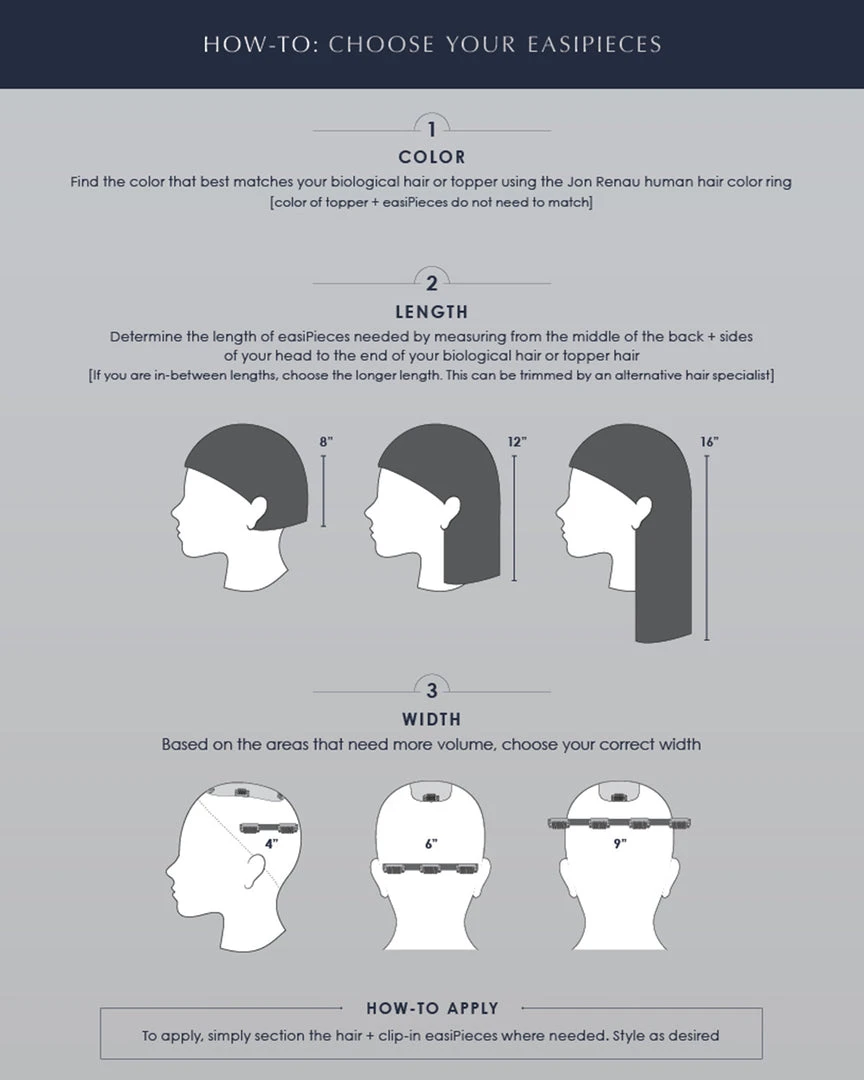 HOW-TO: CHOOSE YOUR EASIPIECES

1

COLOR

Find the color that best matches your biological hair or topper using the Jon Renau human hair color ring

[color of topper + easiPieces do not need to match]

2

LENGTH

Determine the length of easiPieces needed by measuring from the middle of the back + sides of your head to the end of your biological hair or topper hair

[If you are in-between lengths, choose the longer length. This can be trimmed by an alternative hair specialist]

8"

12"

16"

3

WIDTH

Based on the areas that need more volume, choose your correct width

4"

6"

9"

HOW-TO APPLY

To apply, simply section the hair + clip-in easiPieces where needed. Style as desired