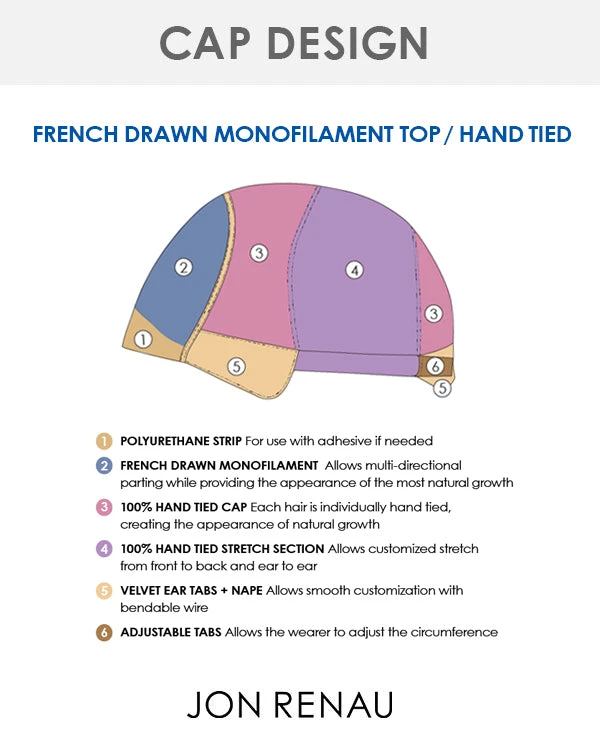 CAP DESIGN

FRENCH DRAWN MONOFILAMENT TOP / HAND TIED

2
3
4
3
1
5
6
5

1 POLYURETHANE STRIP For use with adhesive if needed

2 FRENCH DRAWN MONOFILAMENT Allows multi-directional parting while providing the appearance of the most natural growth

3 100% HAND TIED CAP Each hair is individually hand tied, creating the appearance of natural growth

4 100% HAND TIED STRETCH SECTION Allows customized stretch from front to back and ear to ear

5 VELVET EAR TABS + NAPE Allows smooth customization with bendable wire

6 ADJUSTABLE TABS Allows the wearer to adjust the circumference

JON RENAU